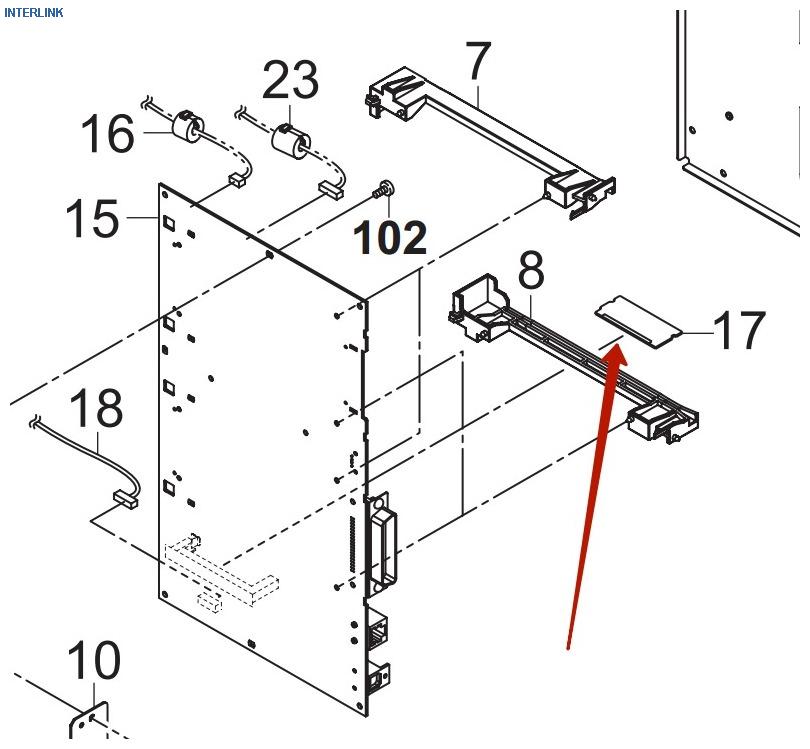 INTERLINK

7

23

16

15

102

8

17

18

10